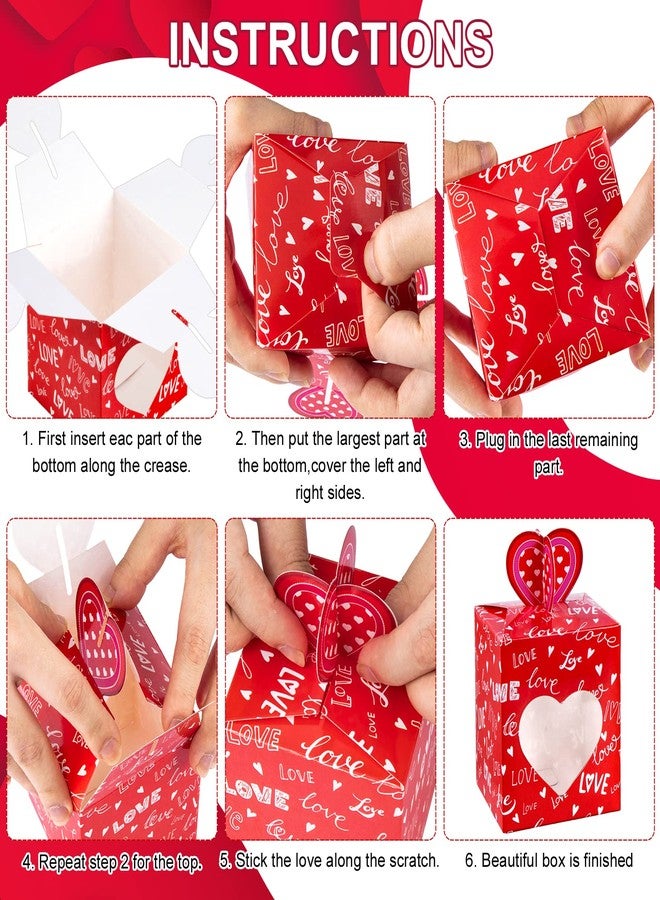 INSTRUCTIONS

1. First insert eac part of the bottom along the crease.

2. Then put the largest part at the bottom,cover the left and right sides.

3. Plug in the last remaining part.

4. Repeat step 2 for the top.

5. Stick the love along the scratch.

6. Beautiful box is finished